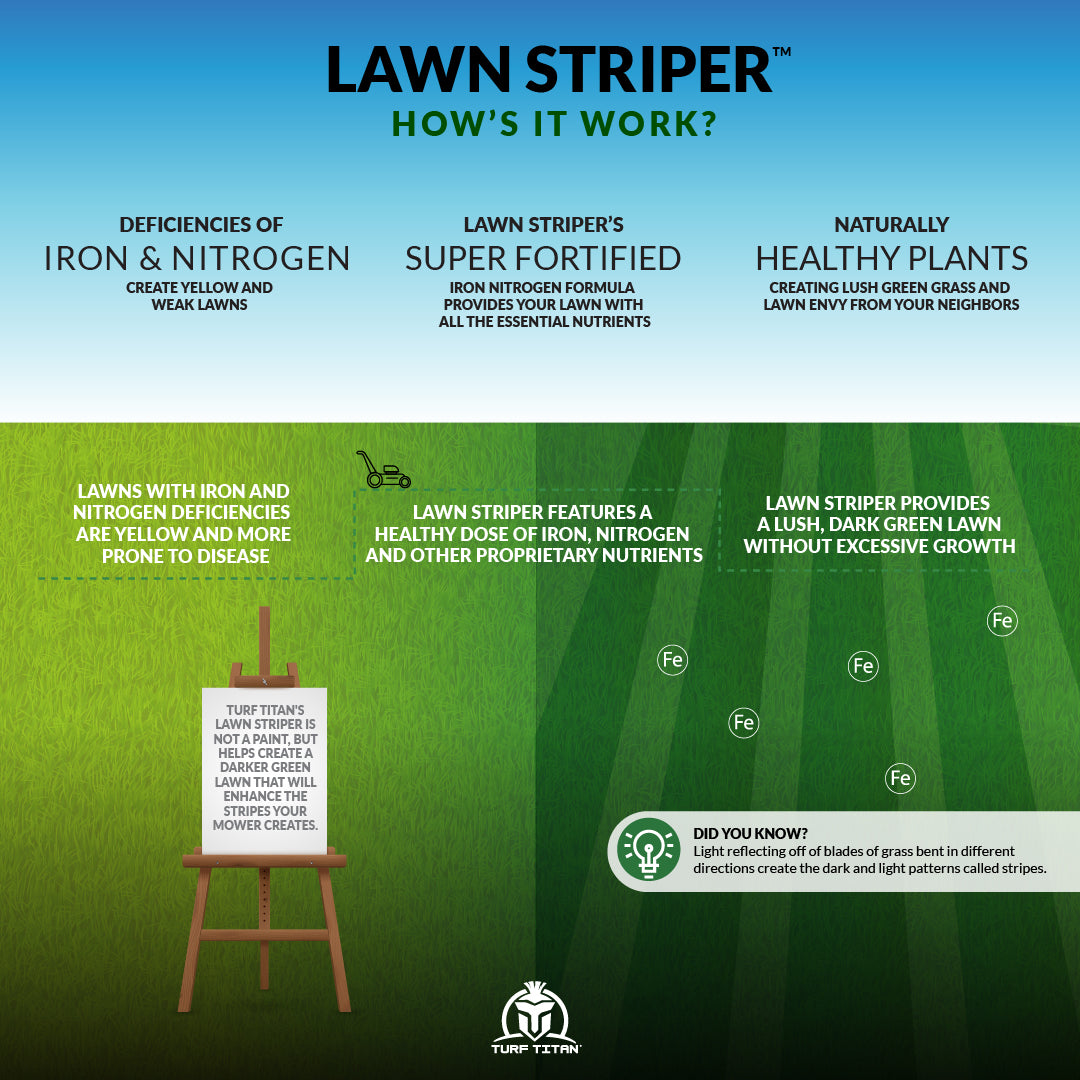 LAWN STRIPER™
HOW'S IT WORK?

DEFICIENCIES OF
IRON & NITROGEN
CREATE YELLOW AND WEAK LAWNS

LAWN STRIPER'S
SUPER FORTIFIED
IRON NITROGEN FORMULA PROVIDES YOUR LAWN WITH ALL THE ESSENTIAL NUTRIENTS

NATURALLY
HEALTHY PLANTS
CREATING LUSH GREEN GRASS AND LAWN ENVY FROM YOUR NEIGHBORS

LAWNS WITH IRON AND NITROGEN DEFICIENCIES ARE YELLOW AND MORE PRONE TO DISEASE

LAWN STRIPER FEATURES A HEALTHY DOSE OF IRON, NITROGEN AND OTHER PROPRIETARY NUTRIENTS

LAWN STRIPER PROVIDES A LUSH, DARK GREEN LAWN WITHOUT EXCESSIVE GROWTH

Fe
Fe
Fe
Fe
Fe

TURF TITAN'S LAWN STRIPER IS NOT A PAINT, BUT HELPS CREATE A DARKER GREEN LAWN THAT WILL ENHANCE THE STRIPES YOUR MOWER CREATES.

DID YOU KNOW?
Light reflecting off of blades of grass bent in different directions create the dark and light patterns called stripes.

TURF TITAN